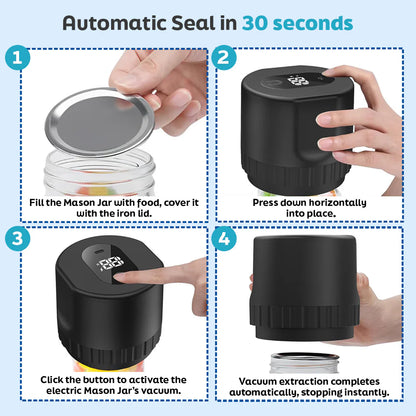 Automatic Seal in 30 seconds

1

Fill the Mason Jar with food, cover it with the iron lid.

2

Press down horizontally into place.

3

Click the button to activate the electric Mason Jar's vacuum.

4

Vacuum extraction completes automatically, stopping instantly.